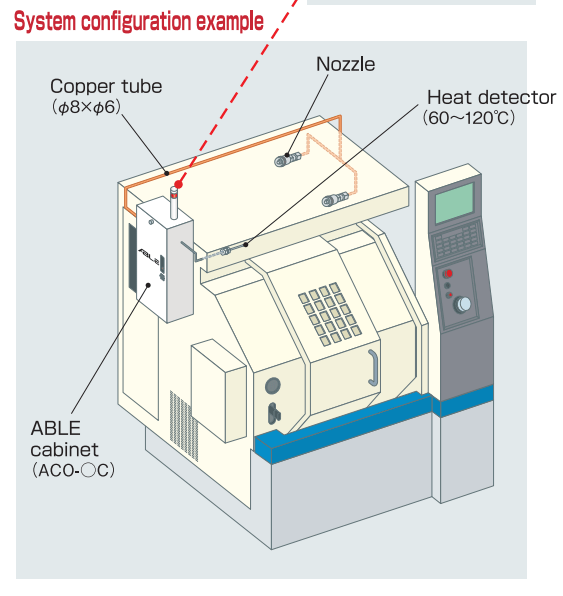 System configuration example

Copper tube
($\phi 8 \times \phi 6$)

Nozzle

Heat detector
(60～120℃)

ABLE

ABLE
cabinet
(ACO-○C)